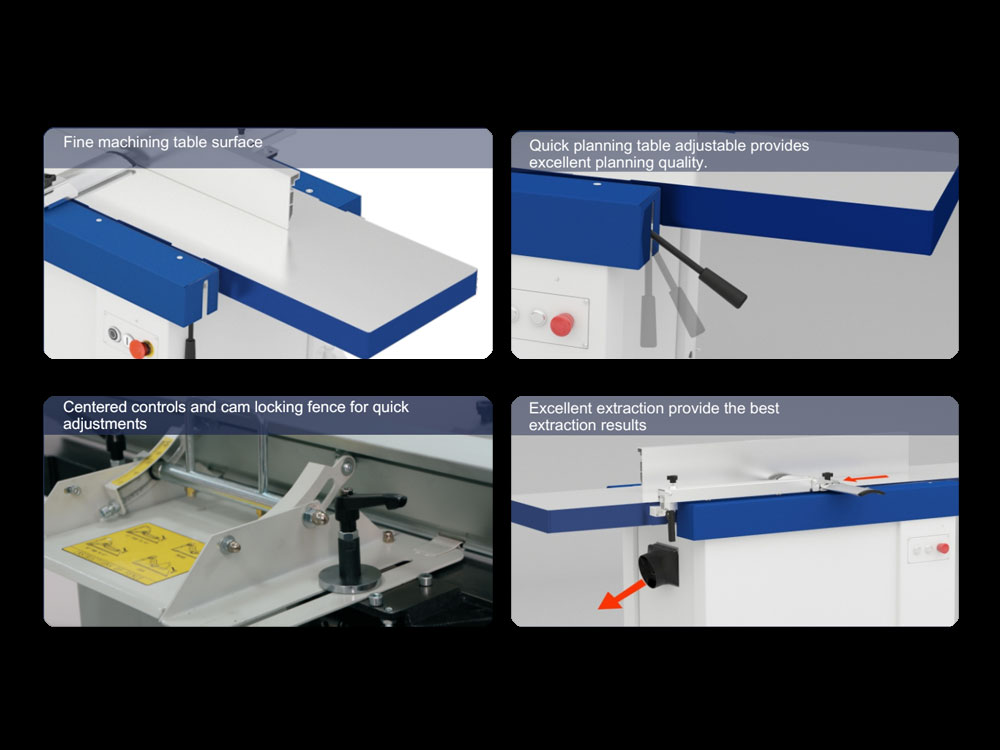 Fine machining table surface

Quick planning table adjustable provides excellent planning quality.

Centered controls and cam locking fence for quick adjustments

Excellent extraction provide the best extraction results